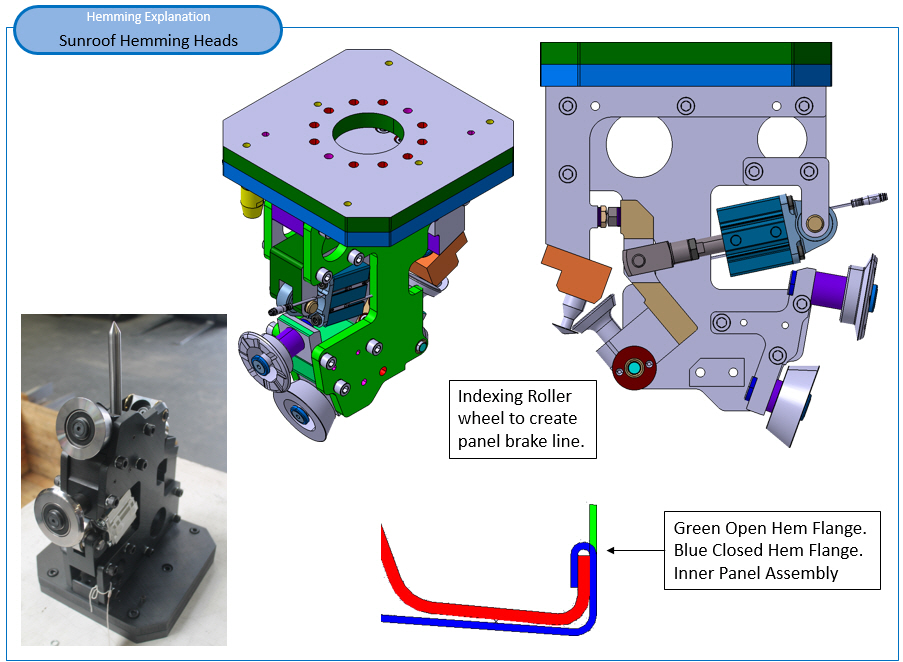 Hemming Explanation
Sunroof Hemming Heads

Indexing Roller wheel to create panel brake line.

Green Open Hem Flange.
Blue Closed Hem Flange.
Inner Panel Assembly